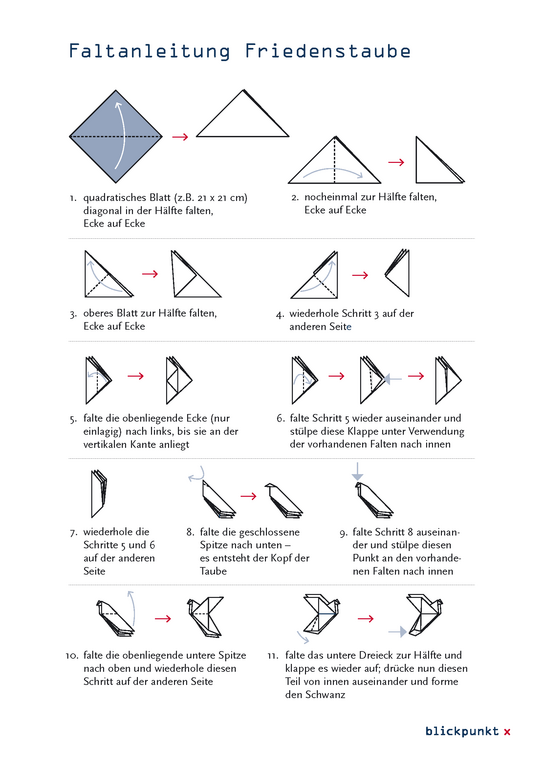 Faltanleitung Friedenstaube

1. quadratisches Blatt (z.B. 21 x 21 cm) diagonal in der Hälfte falten, Ecke auf Ecke

2. nocheinmal zur Hälfte falten, Ecke auf Ecke

3. oberes Blatt zur Hälfte falten, Ecke auf Ecke

4. wiederhole Schritt 3 auf der anderen Seite

5. falte die obenliegende Ecke (nur einlagig) nach links, bis sie an der vertikalen Kante anliegt

6. falte Schritt 5 wieder auseinander und stülpe diese Klappe unter Verwendung der vorhandenen Falten nach innen

7. wiederhole die Schritte 5 und 6 auf der anderen Seite

8. falte die geschlossene Spitze nach unten – es entsteht der Kopf der Taube

9. falte Schritt 8 auseinander und stülpe diesen Punkt an den vorhandenen Falten nach innen

10. falte die obenliegende untere Spitze nach oben und wiederhole diesen Schritt auf der anderen Seite

11. falte das untere Dreieck zur Hälfte und klappe es wieder auf; drücke nun diesen Teil von innen auseinander und forme den Schwanz

blickpunkt x